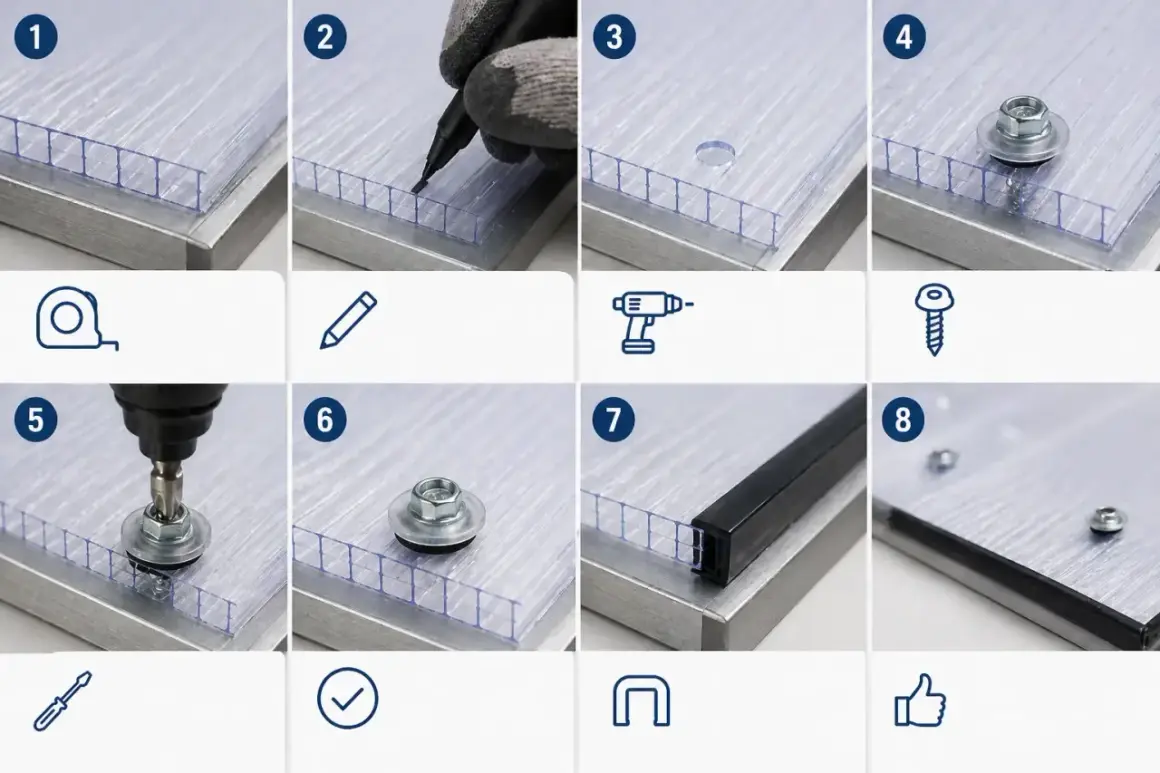 1
2
3
4
5
6
7
8