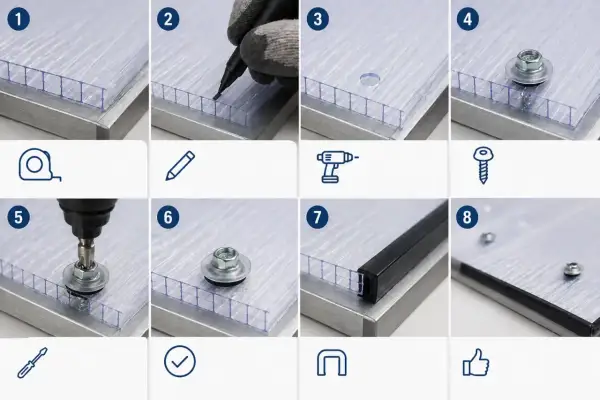 1
2
3
4
5
6
7
8